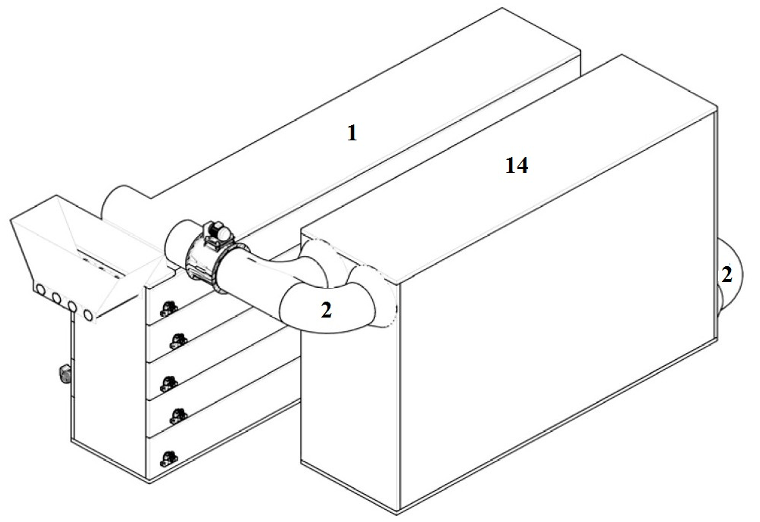 1
14
2
2