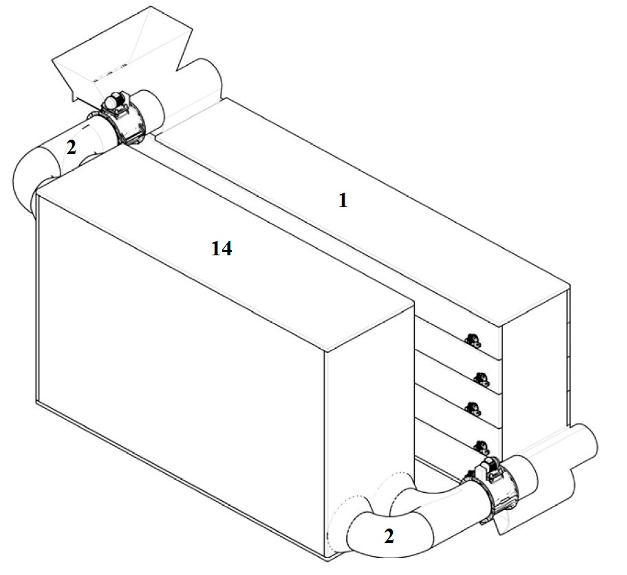 2
1
14
2